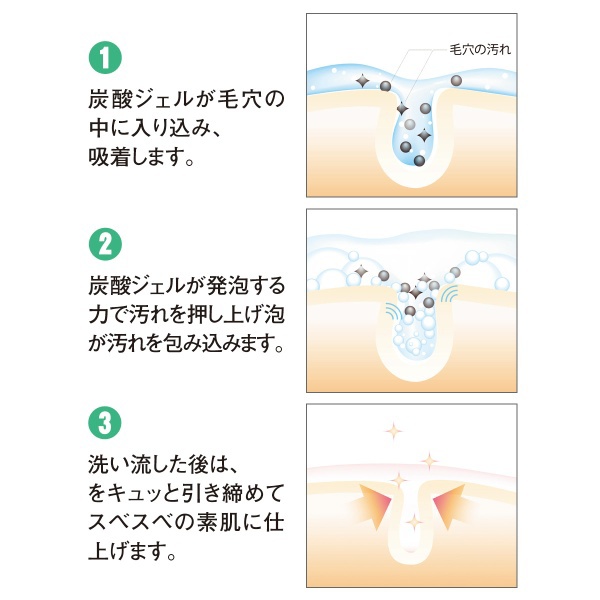 1
炭酸ジェルが毛穴の中に入り込み、吸着します。

毛穴の汚れ

2
炭酸ジェルが発泡する力で汚れを押し上げ泡が汚れを包み込みます。

3
洗い流した後は、をキュッと引き締めてスベスベの素肌に仕上げます。