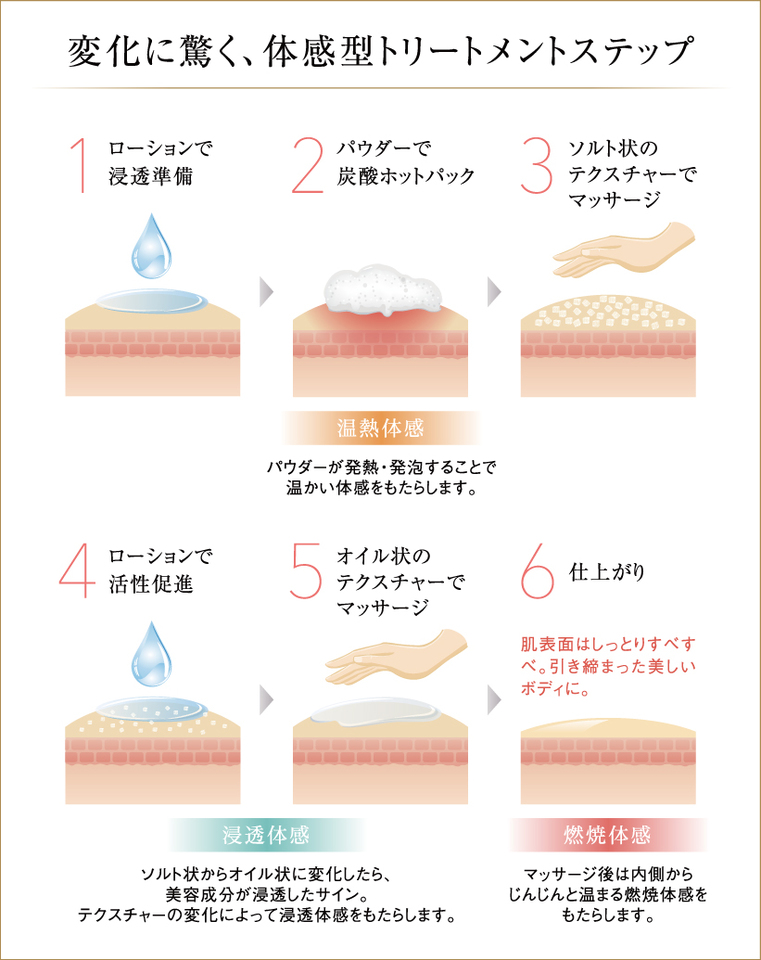 変化に驚く、体感型トリートメントステップ

1 ローションで浸透準備

2 パウダーで炭酸ホットパック

3 ソルト状のテクスチャーでマッサージ

温熱体感

パウダーが発熱・発泡することで温かい体感をもたらします。

4 ローションで活性促進

5 オイル状のテクスチャーでマッサージ

6 仕上がり

肌表面はしっとりすべすべ。引き締まった美しいボディに。

浸透体感

ソルト状からオイル状に変化したら、美容成分が浸透したサイン。テクスチャーの変化によって浸透体感をもたらします。

燃焼体感

マッサージ後は内側からじんじんと温まる燃焼体感をもたらします。